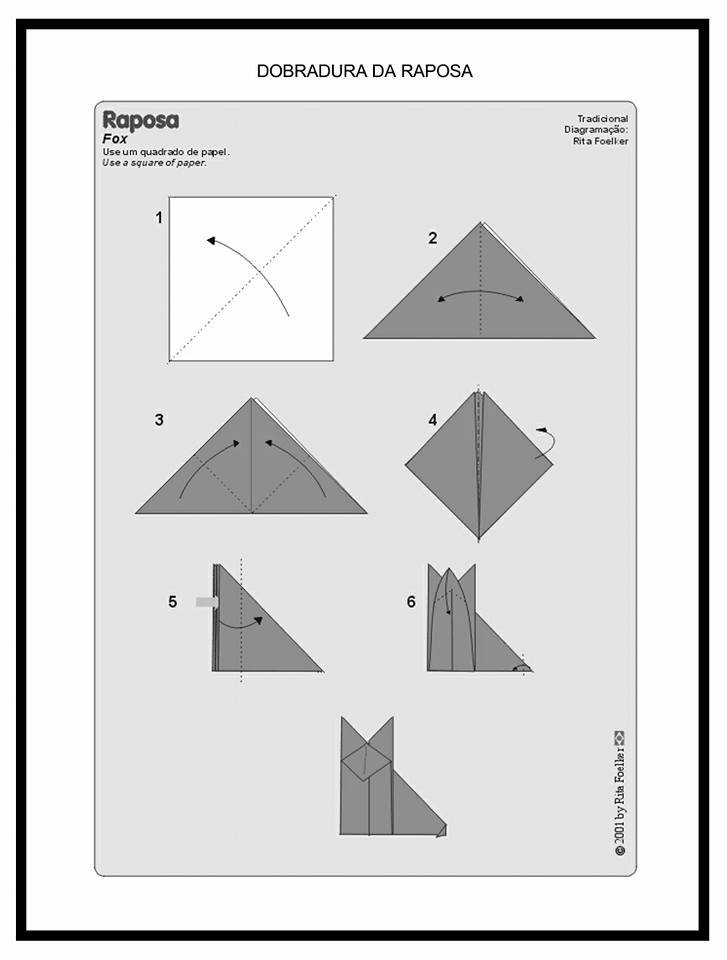 DOBRADURA DA RAPOSA

Raposa
Fox
Use um quadrado de papel.
Use a square of paper.

Tradicional
Diagramação:
Rita Foelker

1

2

3

4

5

6

© 2001 by Rita Foelker