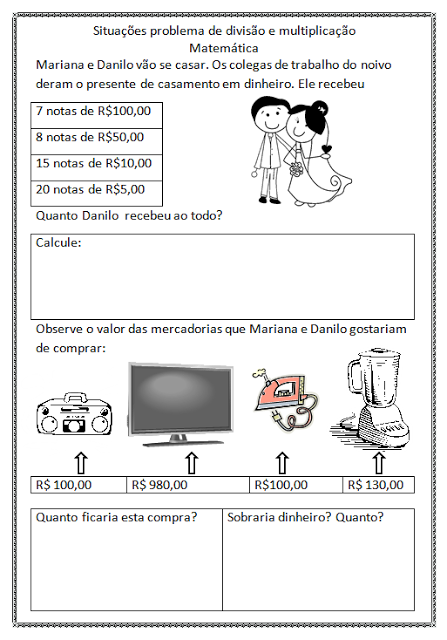 Situações problema de divisão e multiplicação
Matemática

Mariana e Danilo vão se casar. Os colegas de trabalho do noivo deram o presente de casamento em dinheiro. Ele recebeu

| 7 notas de R$100,00 |
|---|
| 8 notas de R$50,00 |
| 15 notas de R$10,00 |
| 20 notas de R$5,00 |

Quanto Danilo recebeu ao todo?

Calcule:

Observe o valor das mercadorias que Mariana e Danilo gostariam de comprar:

| R$ 100,00 | R$ 980,00 | R$100,00 | R$ 130,00 |
|---|---|---|---|

| Quanto ficaria esta compra? | Sobraria dinheiro? Quanto? |
|---|---|