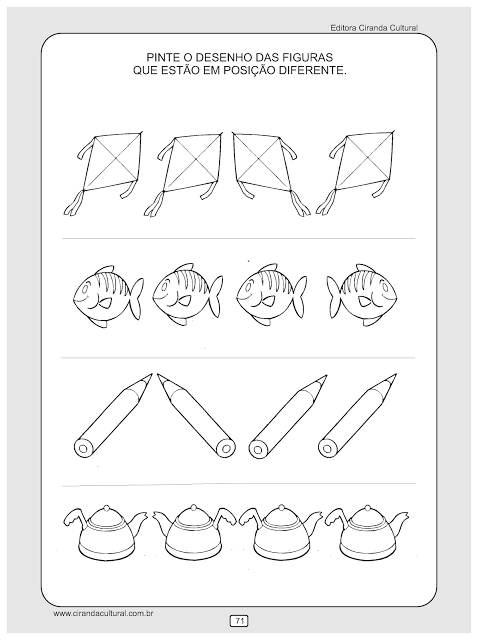 Editora Ciranda Cultural

PINTE O DESENHO DAS FIGURAS
QUE ESTÃO EM POSIÇÃO DIFERENTE.

www.cirandacultural.com.br

71