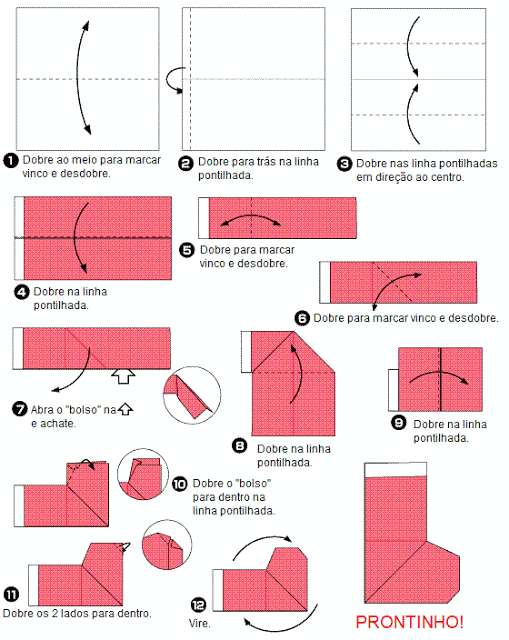 1 Dobre ao meio para marcar vinco e desdobre.

2 Dobre para trás na linha pontilhada.

3 Dobre nas linha pontilhadas em direção ao centro.

4 Dobre na linha pontilhada.

5 Dobre para marcar vinco e desdobre.

6 Dobre para marcar vinco e desdobre.

7 Abra o "bolso" na e achate.

8 Dobre na linha pontilhada.

9 Dobre na linha pontilhada.

10 Dobre o "bolso" para dentro na linha pontilhada.

11 Dobre os 2 lados para dentro.

12 Vire.

PRONTINHO!