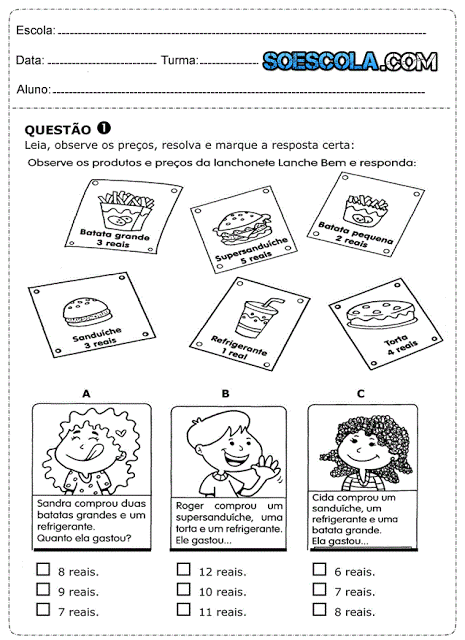 Escola: 

Data: Turma: SOESCOLA.COM

Aluno:

QUESTÃO ❶
Leia, observe os preços, resolva e marque a resposta certa:
Observe os produtos e preços da lanchonete Lanche Bem e responda:

Batata grande
3 reais

Supersanduíche
5 reais

Batata pequena
2 reais

Sanduíche
3 reais

Refrigerante
1 real

Torta
4 reais

A

Sandra comprou duas batatas grandes e um refrigerante.
Quanto ela gastou?

☐ 8 reais.
☐ 9 reais.
☐ 7 reais.

B

Roger comprou um supersanduíche, uma torta e um refrigerante.
Ele gastou...

☐ 12 reais.
☐ 10 reais.
☐ 11 reais.

C

Cida comprou um sanduíche, um refrigerante e uma batata grande.
Ela gastou...

☐ 6 reais.
☐ 7 reais.
☐ 8 reais.