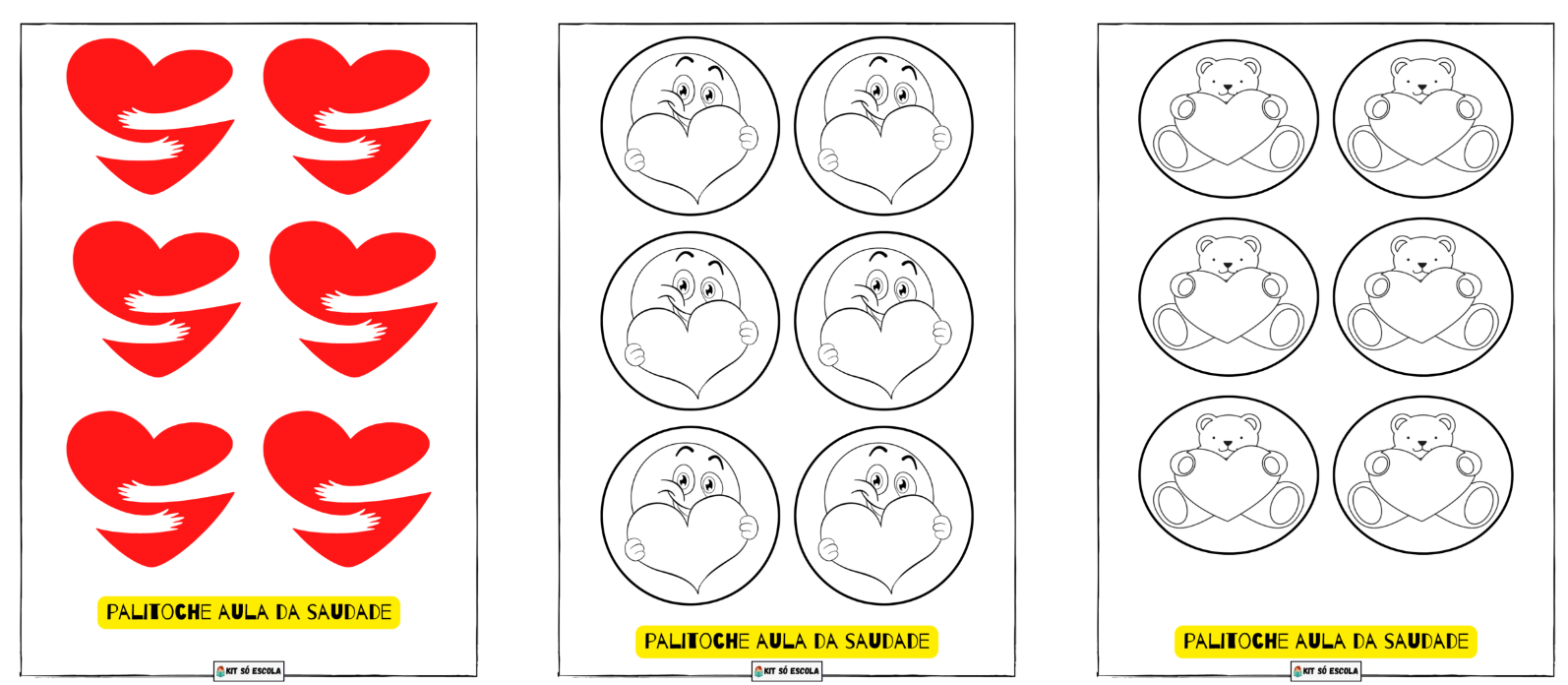 PALITOCHE AULA DA SAUDADE

KIT SÓ ESCOLA

PALITOCHE AULA DA SAUDADE

KIT SÓ ESCOLA

PALITOCHE AULA DA SAUDADE

KIT SÓ ESCOLA